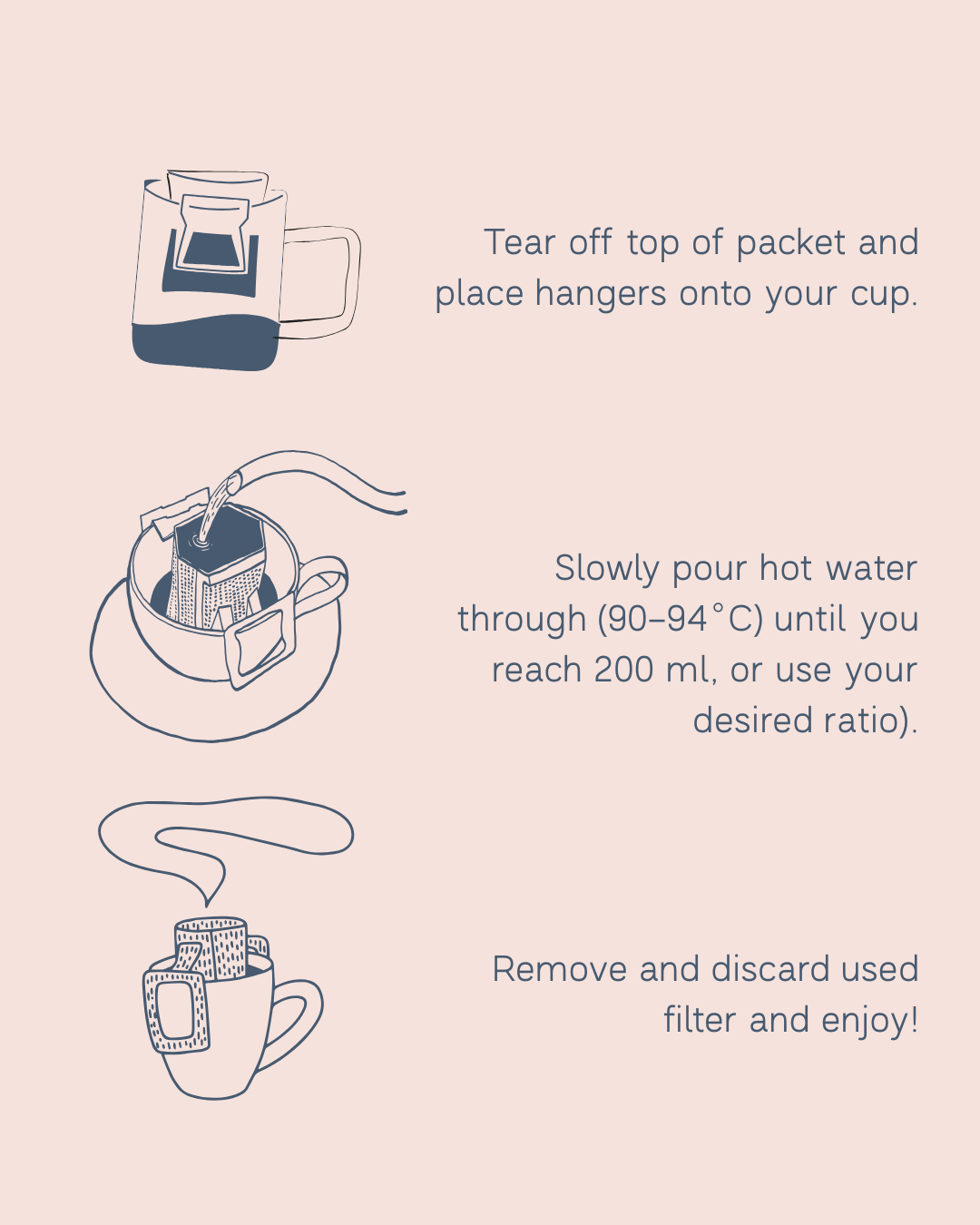 Tear off top of packet and place hangers onto your cup.

Slowly pour hot water through (90–94°C) until you reach 200 ml, or use your desired ratio).

Remove and discard used filter and enjoy!